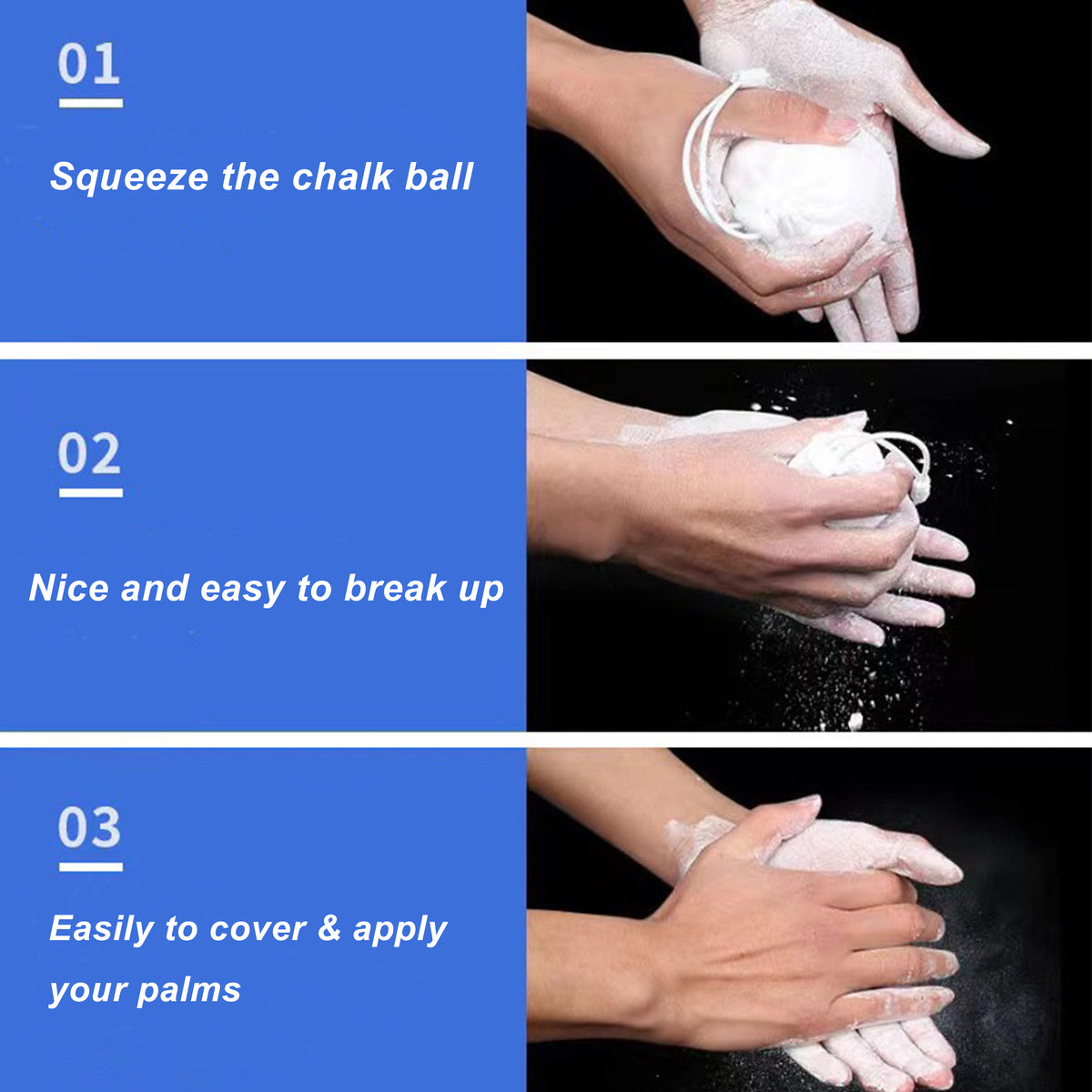 01

Squeeze the chalk ball

02

Nice and easy to break up

03

Easily to cover & apply your palms