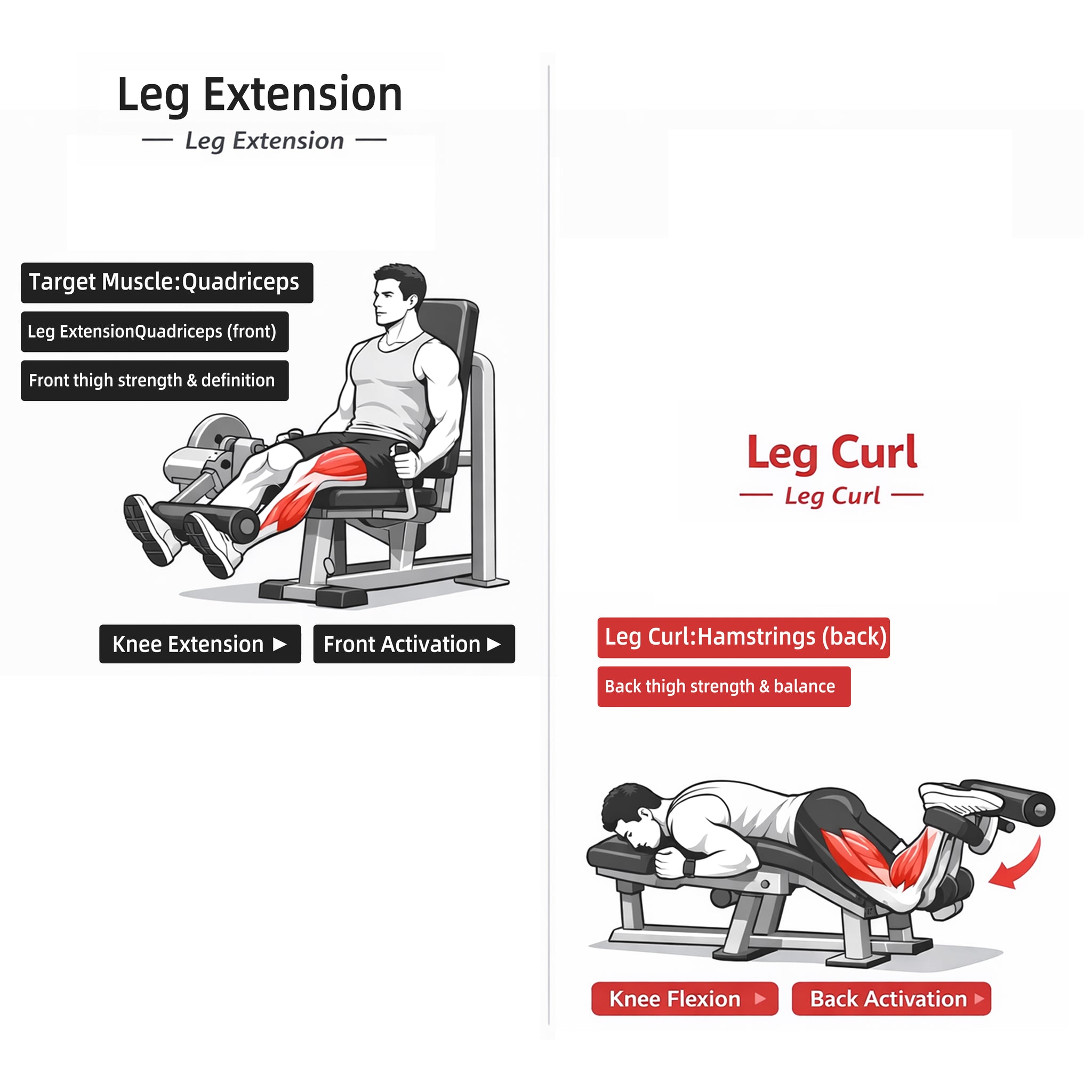 Leg Extension

— Leg Extension —

Target Muscle:Quadriceps

Leg ExtensionQuadriceps (front)

Front thigh strength & definition

Knee Extension ▶ Front Activation ▶

Leg Curl

— Leg Curl —

Leg Curl:Hamstrings (back)

Back thigh strength & balance

Knee Flexion ▶ Back Activation ▶